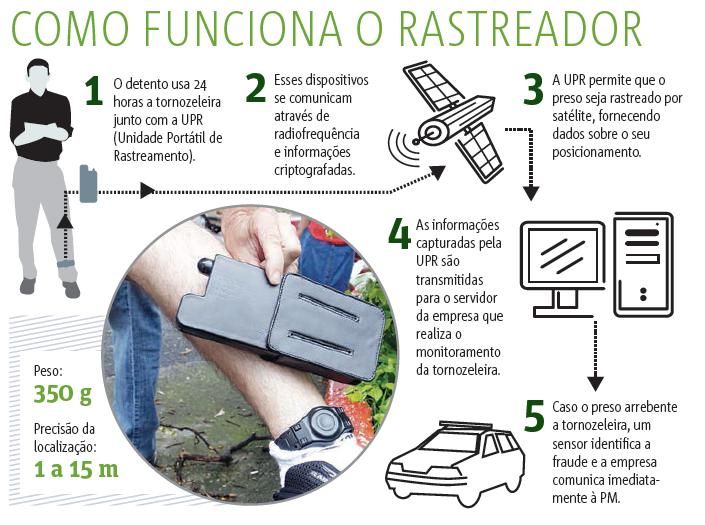 COMO FUNCIONA O RASTREADOR

1 O detento usa 24 horas a tornozeleira junto com a UPR (Unidade Portátil de Rastreamento).

2 Esses dispositivos se comunicam através de radiofrequência e informações criptografadas.

3 A UPR permite que o preso seja rastreado por satélite, fornecendo dados sobre o seu posicionamento.

4 As informações capturadas pela UPR são transmitidas para o servidor da empresa que realiza o monitoramento da tornozeleira.

5 Caso o preso arrebente a tornozeleira, um sensor identifica a fraude e a empresa comunica imediatamente à PM.

Peso:
350 g

Precisão da localização:
1 a 15 m