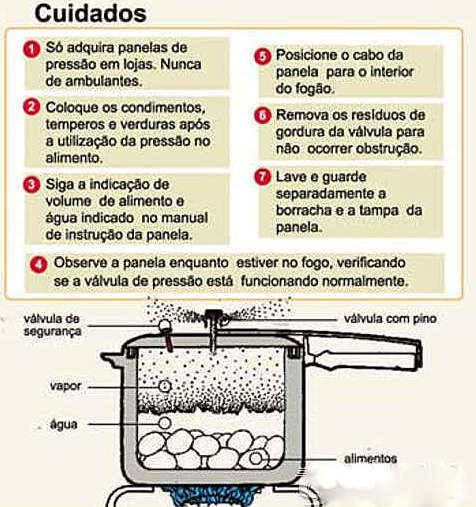 Cuidados

1 Só adquira panelas de pressão em lojas. Nunca de ambulantes.

2 Coloque os condimentos, temperos e verduras após a utilização da pressão no alimento.

3 Siga a indicação de volume de alimento e água indicado no manual de instrução da panela.

5 Posicione o cabo da panela para o interior do fogão.

6 Remova os resíduos de gordura da válvula para não ocorrer obstrução.

7 Lave e guarde separadamente a borracha e a tampa da panela.

4 Observe a panela enquanto estiver no fogo, verificando se a válvula de pressão está funcionando normalmente.

válvula de segurança

válvula com pino

vapor

água

alimentos