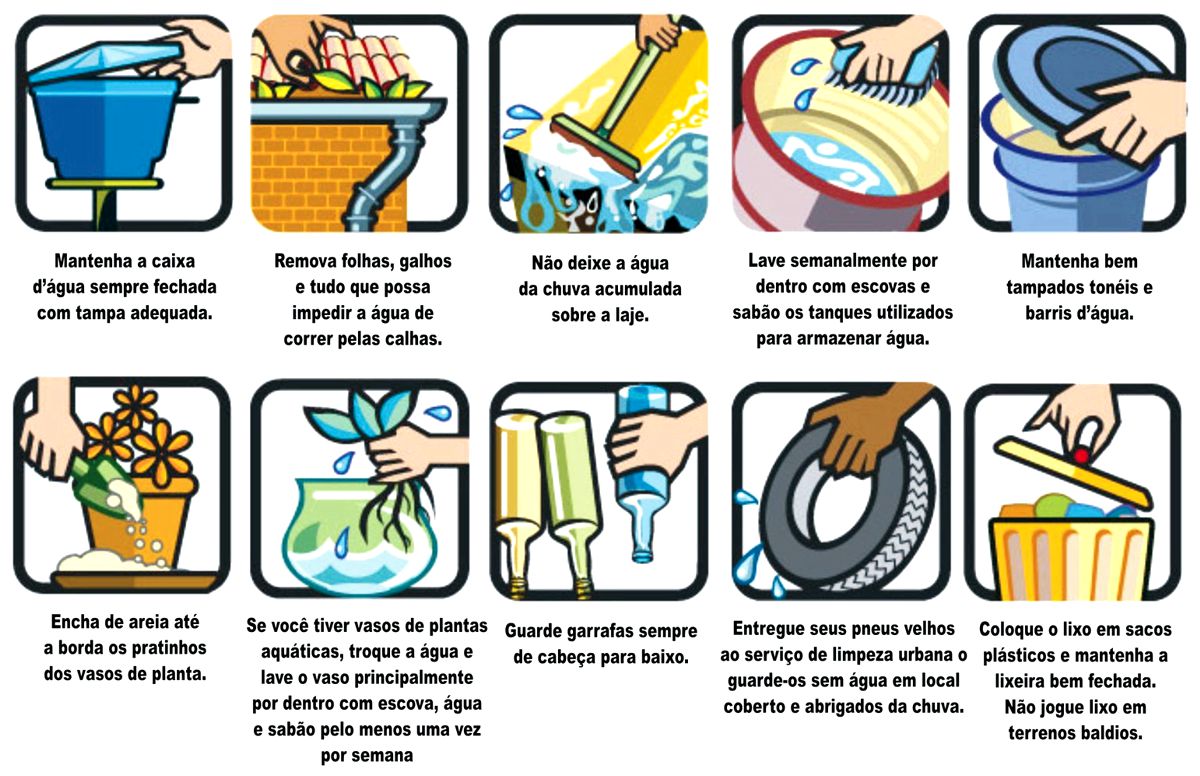 Mantenha a caixa d'água sempre fechada com tampa adequada.

Remova folhas, galhos e tudo que possa impedir a água de correr pelas calhas.

Não deixe a água da chuva acumulada sobre a laje.

Lave semanalmente por dentro com escovas e sabão os tanques utilizados para armazenar água.

Mantenha bem tampados tonéis e barris d'água.

Encha de areia até a borda os pratinhos dos vasos de planta.

Se você tiver vasos de plantas aquáticas, troque a água e lave o vaso principalmente por dentro com escova, água e sabão pelo menos uma vez por semana

Guarde garrafas sempre de cabeça para baixo.

Entregue seus pneus velhos ao serviço de limpeza urbana o guarde-os sem água em local coberto e abrigados da chuva.

Coloque o lixo em sacos plásticos e mantenha a lixeira bem fechada. Não jogue lixo em terrenos baldios.