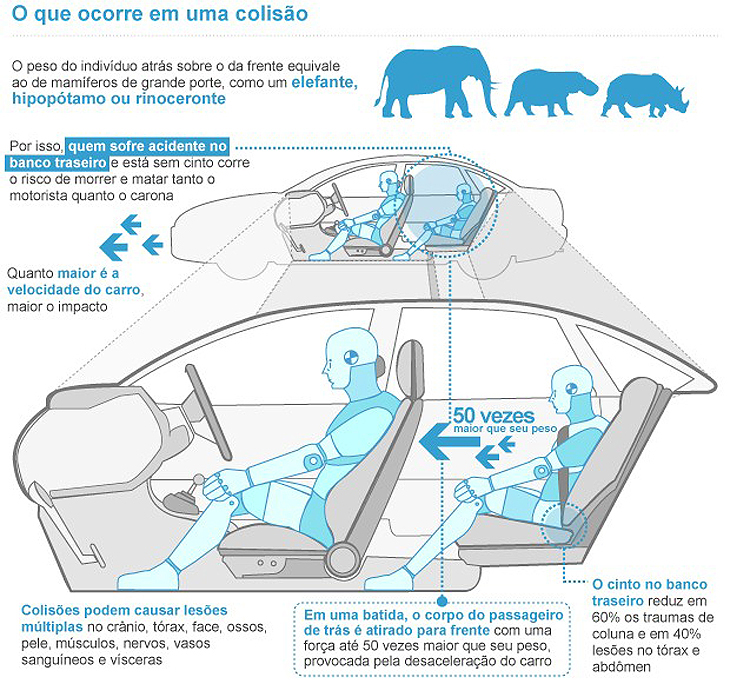 O que ocorre em uma colisão

O peso do indivíduo atrás sobre o da frente equivale ao de mamíferos de grande porte, como um elefante, hipopótamo ou rinoceronte

Por isso, quem sofre acidente no banco traseiro e está sem cinto corre o risco de morrer e matar tanto o motorista quanto o carona

Quanto maior é a velocidade do carro, maior o impacto

50 vezes maior que seu peso

Colisões podem causar lesões múltiplas no crânio, tórax, face, ossos, pele, músculos, nervos, vasos sanguíneos e vísceras

Em uma batida, o corpo do passageiro de trás é atirado para frente com uma força até 50 vezes maior que seu peso, provocada pela desaceleração do carro

O cinto no banco traseiro reduz em 60% os traumas de coluna e em 40% lesões no tórax e abdômen